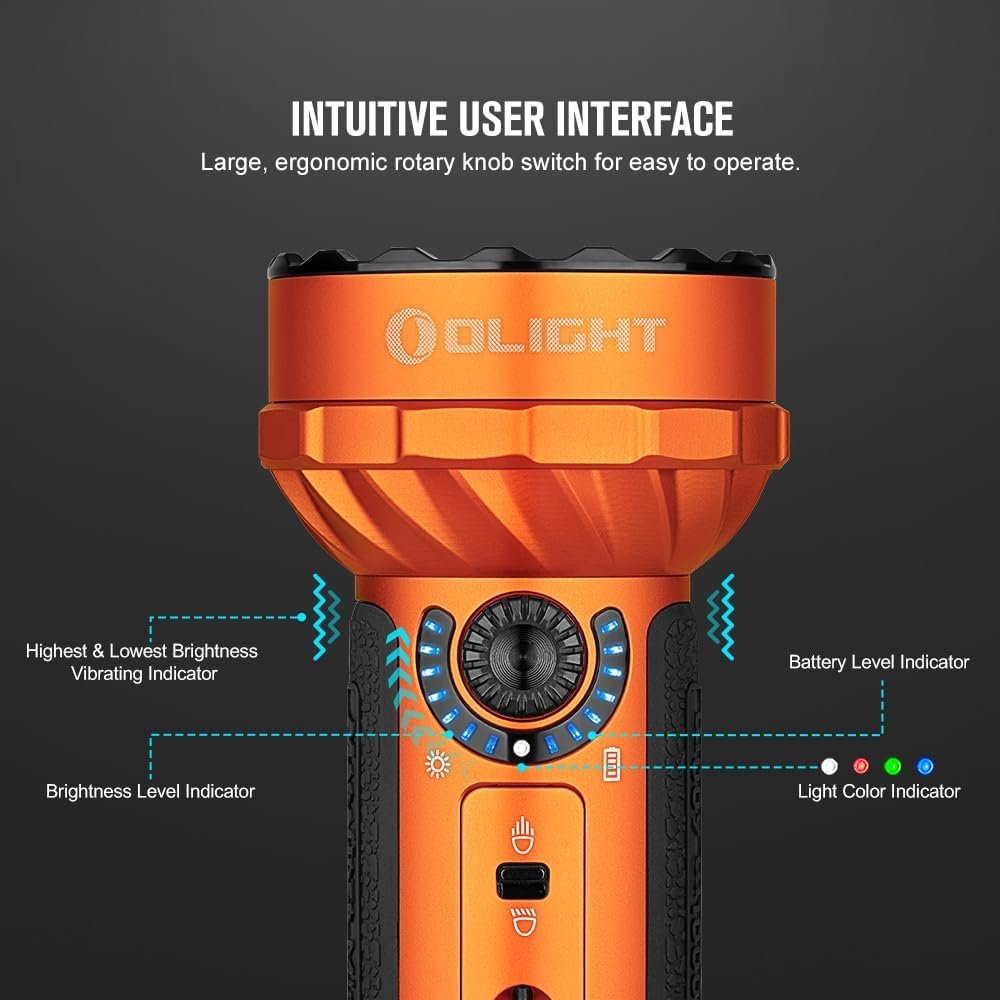 INTUITIVE USER INTERFACE

Large, ergonomic rotary knob switch for easy to operate.

OLIGHT

Highest & Lowest Brightness Vibrating Indicator

Battery Level Indicator

Brightness Level Indicator

Light Color Indicator